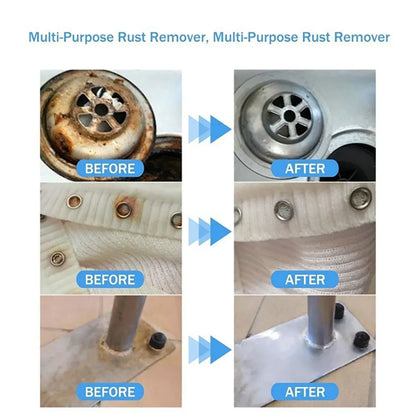 Multi-Purpose Rust Remover, Multi-Purpose Rust Remover

BEFORE

AFTER

BEFORE

AFTER

BEFORE

AFTER