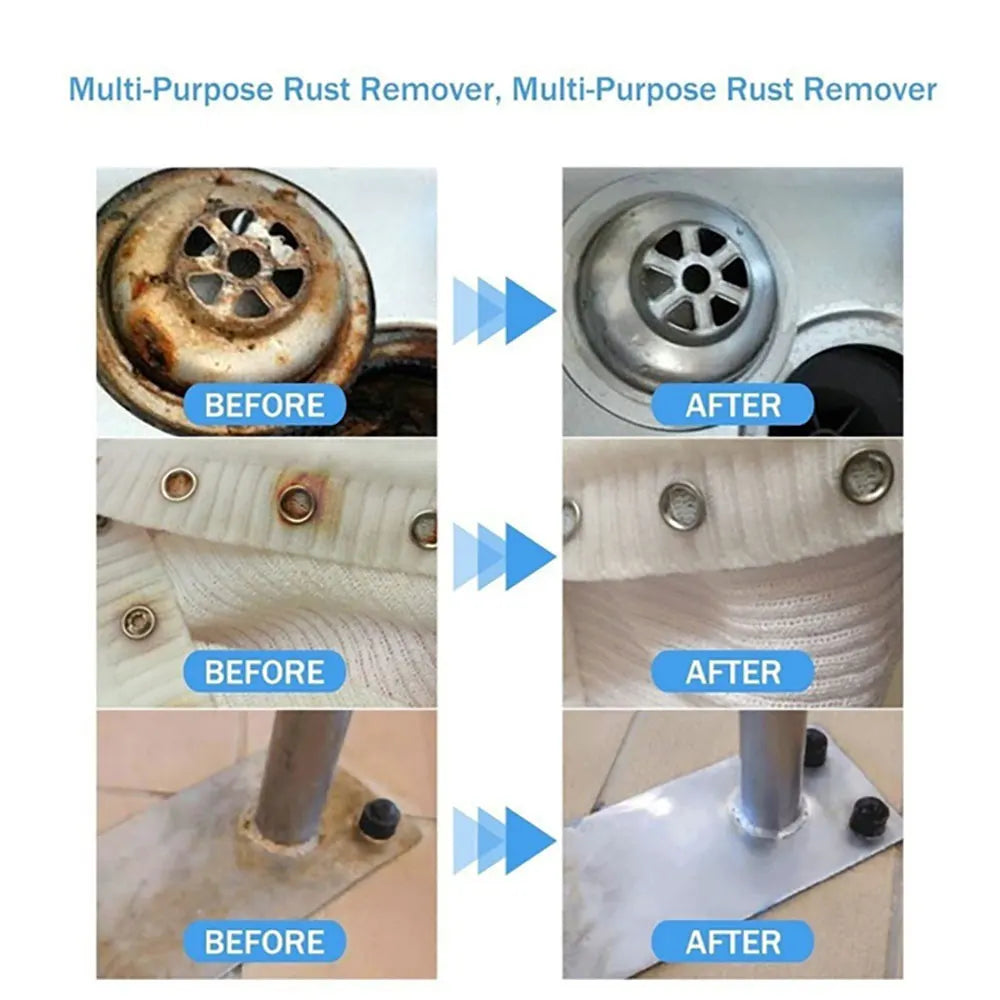 Multi-Purpose Rust Remover, Multi-Purpose Rust Remover

BEFORE

AFTER

BEFORE

AFTER

BEFORE

AFTER